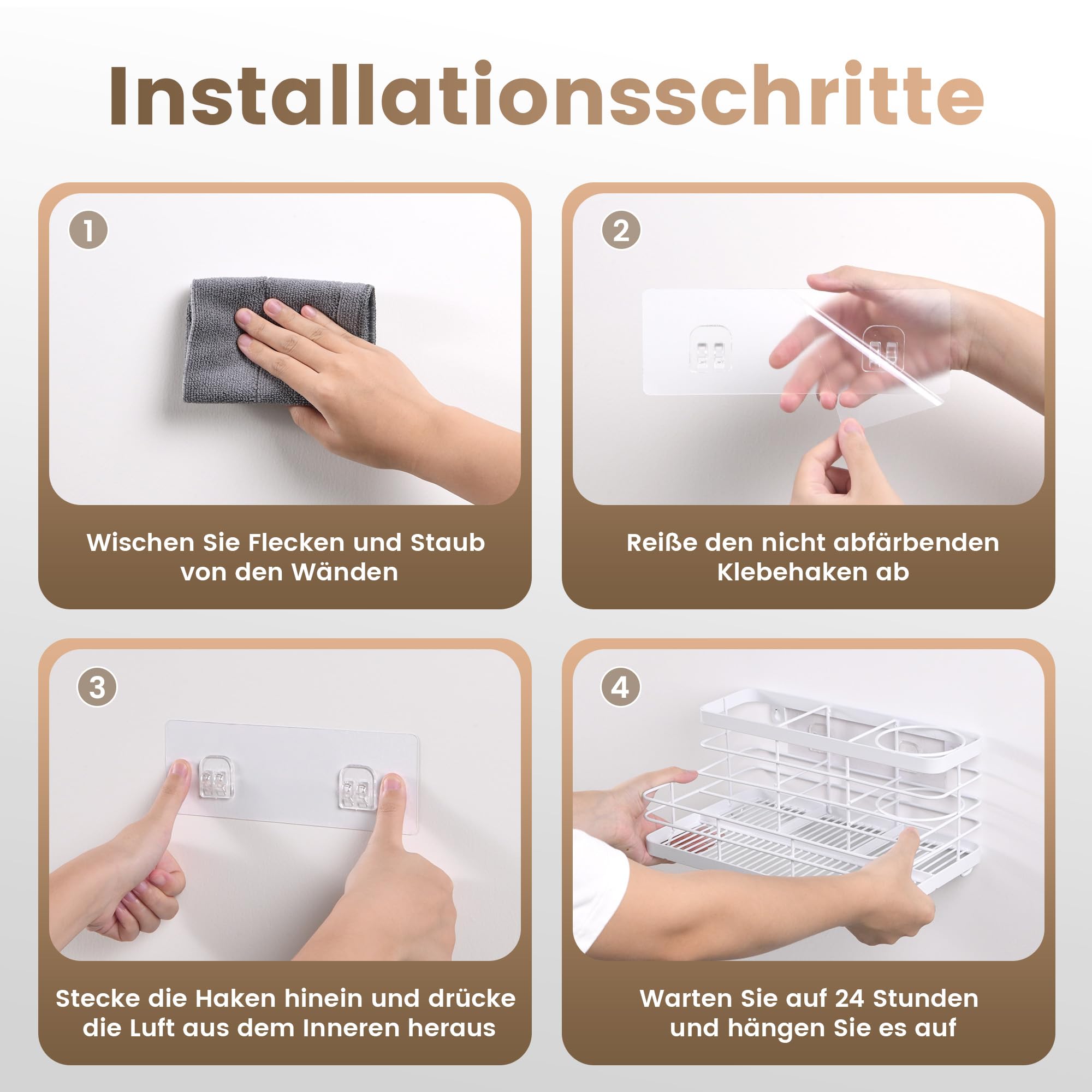 Installationsschritte

1

Wischen Sie Flecken und Staub von den Wänden

2

Reiße den nicht abfärbenden Klebehaken ab

3

Stecke die Haken hinein und drücke die Luft aus dem Inneren heraus

4

Warten Sie auf 24 Stunden und hängen Sie es auf