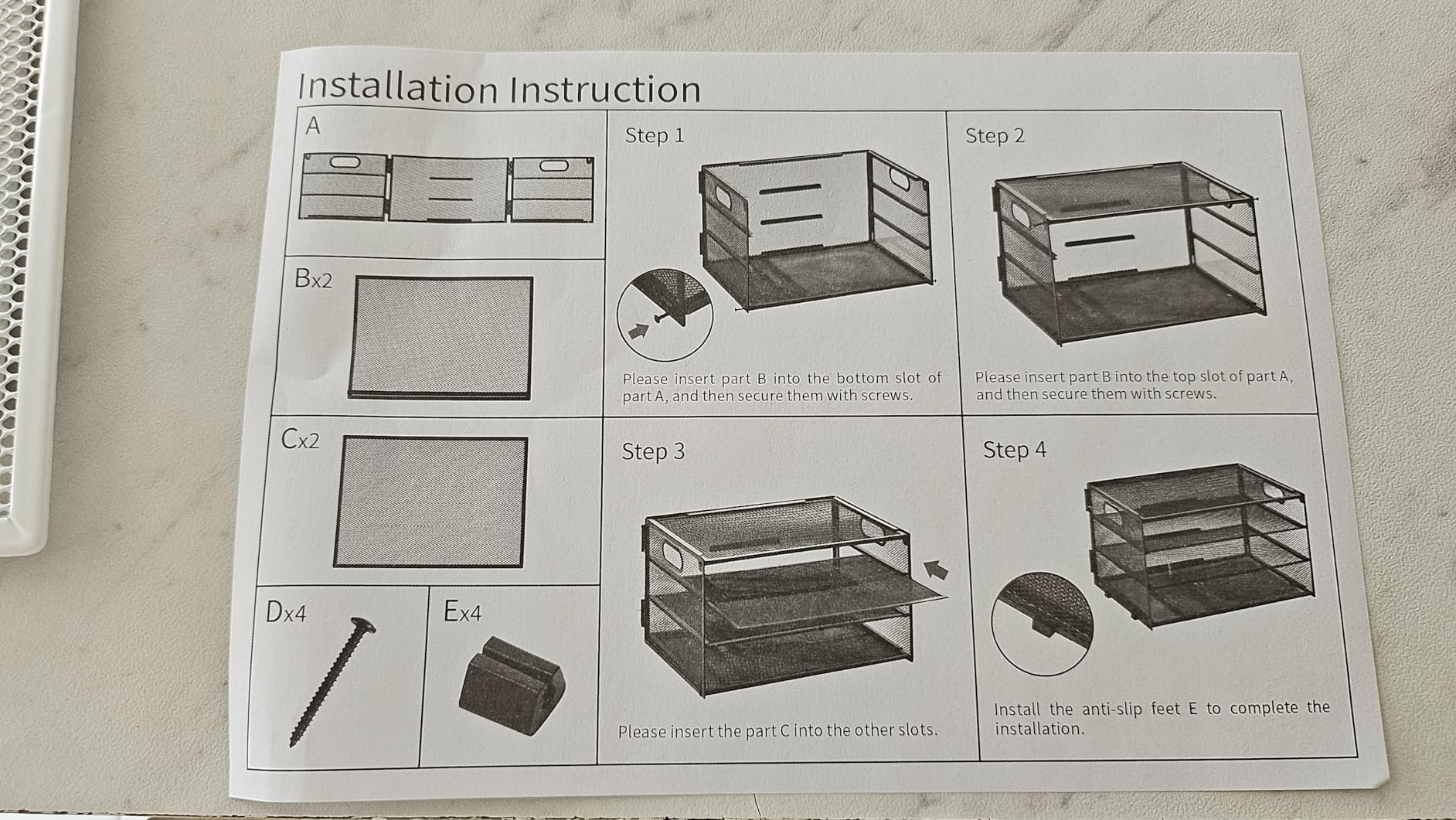 Installation Instruction

A

Bx2

Cx2

Dx4

Ex4

Step 1

Please insert part B into the bottom slot of part A, and then secure them with screws.

Step 2

Please insert part B into the top slot of part A, and then secure them with screws.

Step 3

Please insert the part C into the other slots.

Step 4

Install the anti-slip feet E to complete the installation.